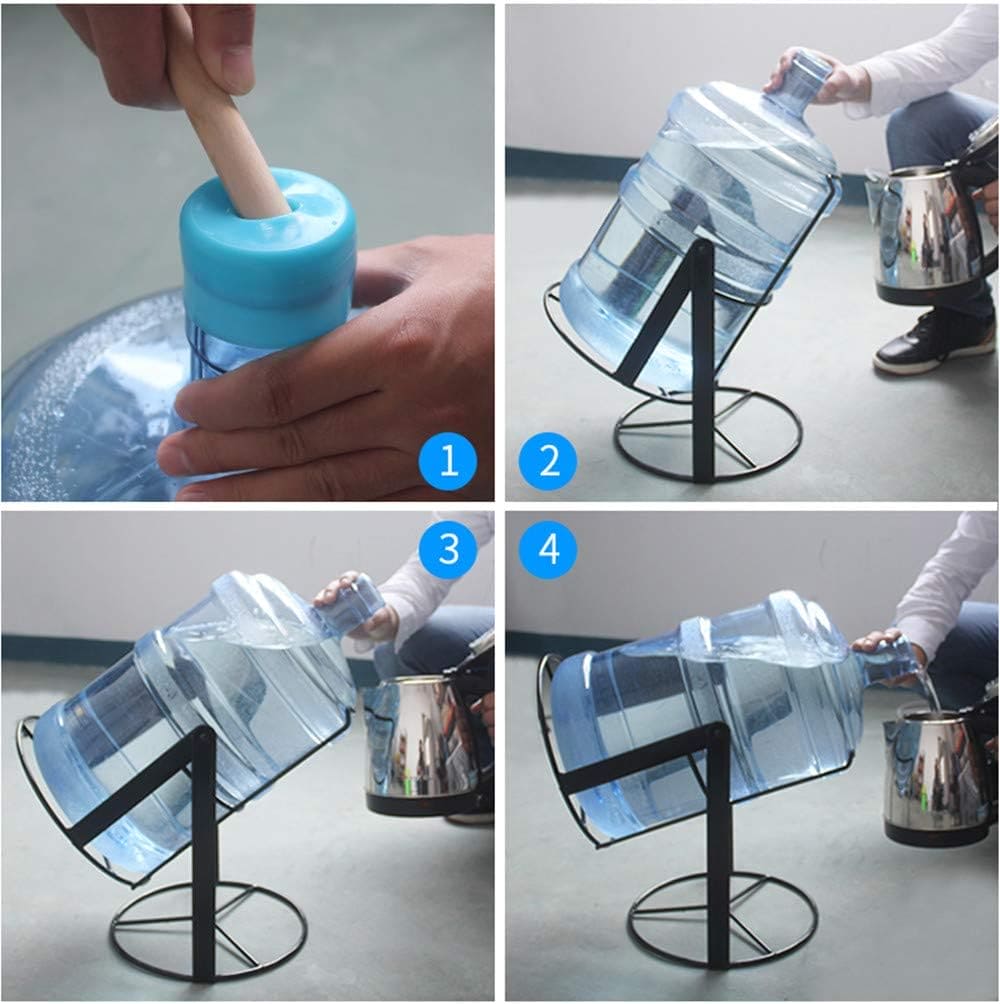 1
2
3
4